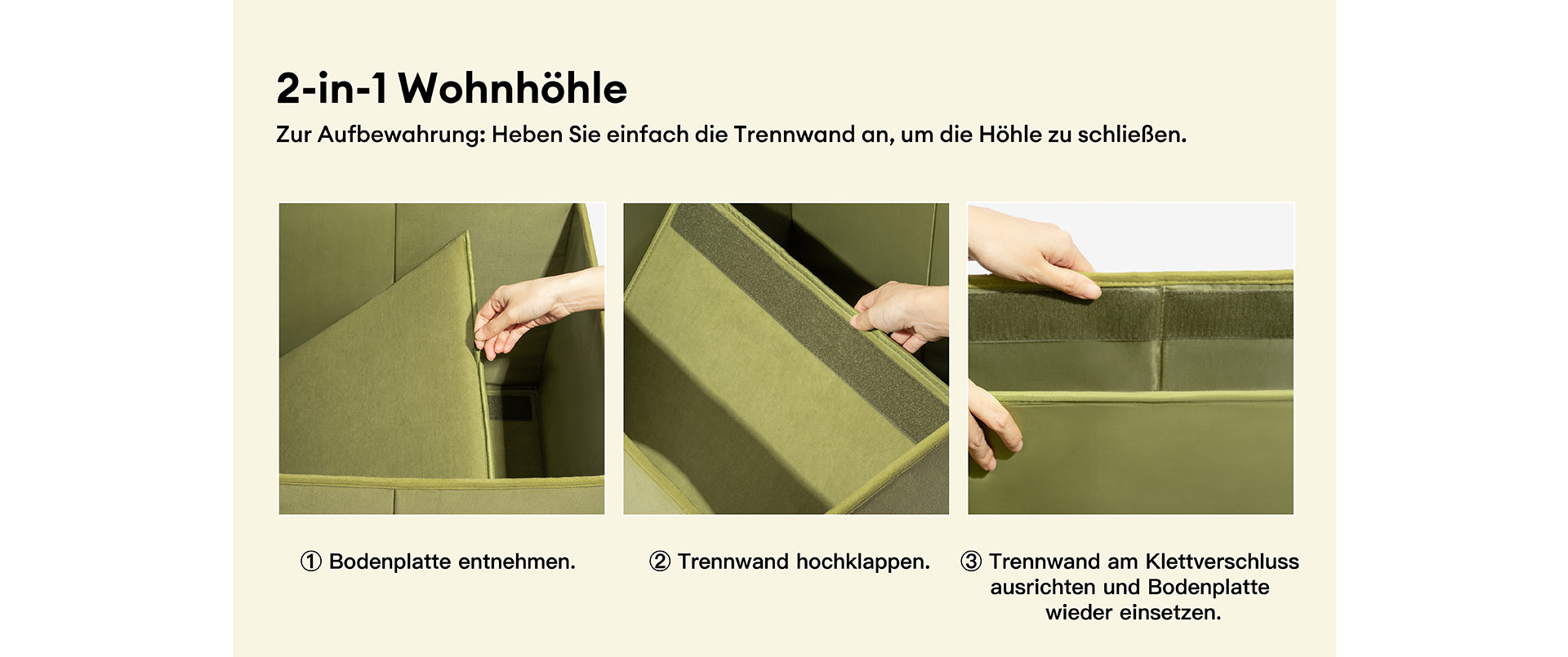 2-in-1 Wohnhöhle

Zur Aufbewahrung: Heben Sie einfach die Trennwand an, um die Höhle zu schließen.

① Bodenplatte entnehmen.

② Trennwand hochklappen.

③ Trennwand am Klettverschluss ausrichten und Bodenplatte wieder einsetzen.