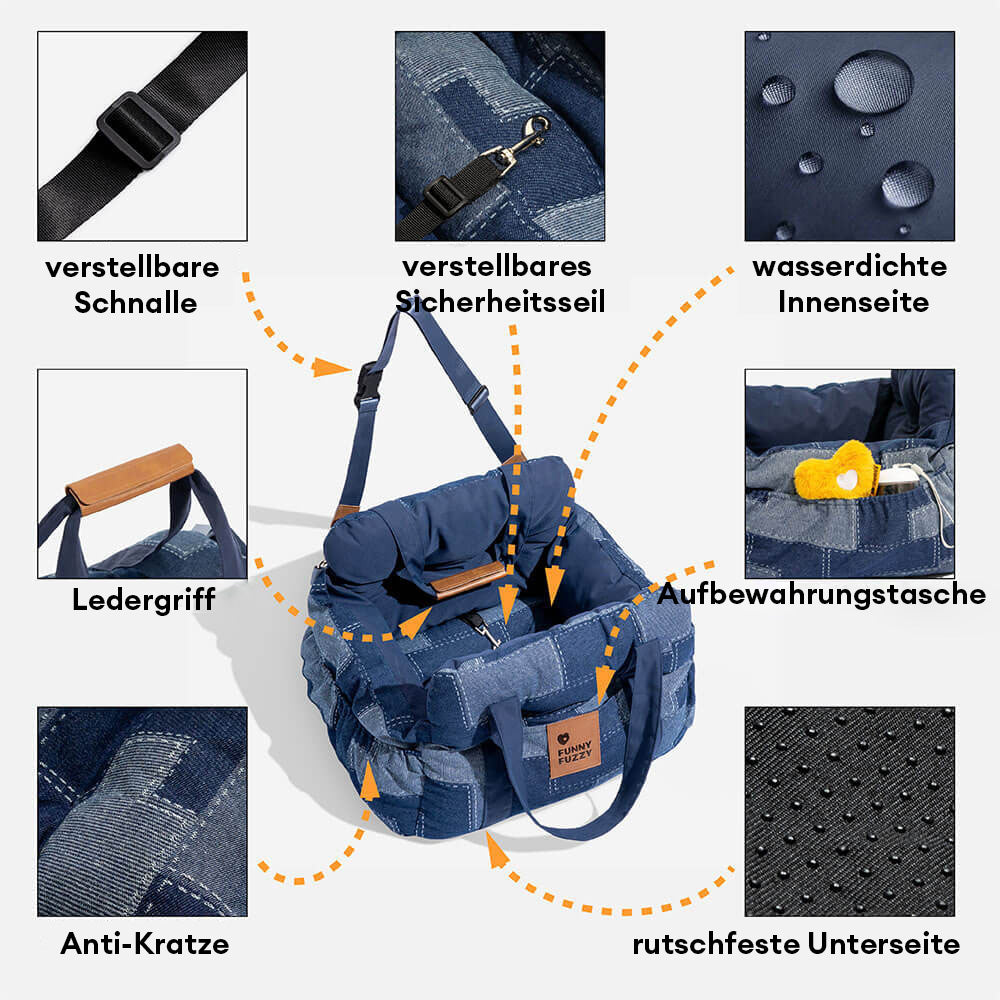 verstellbare Schnalle

verstellbares Sicherheitsseil

wasserdichte Innenseite

Ledergriff

Aufbewahrungstasche

FUNNY FUZZY

Anti-Kratze

rutschfeste Unterseite