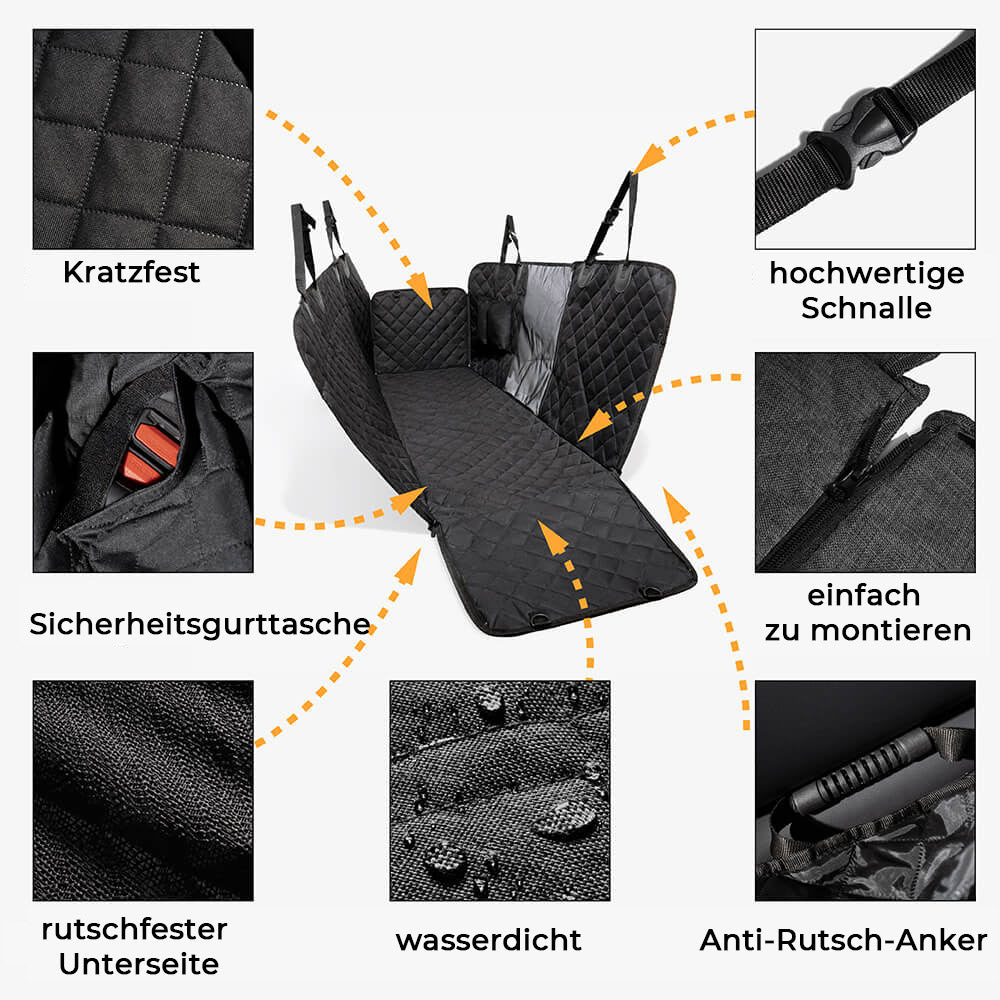 Kratzfest

hochwertige Schnalle

Sicherheitsgurttasche

einfach zu montieren

rutschfester Unterseite

wasserdicht

Anti-Rutsch-Anker