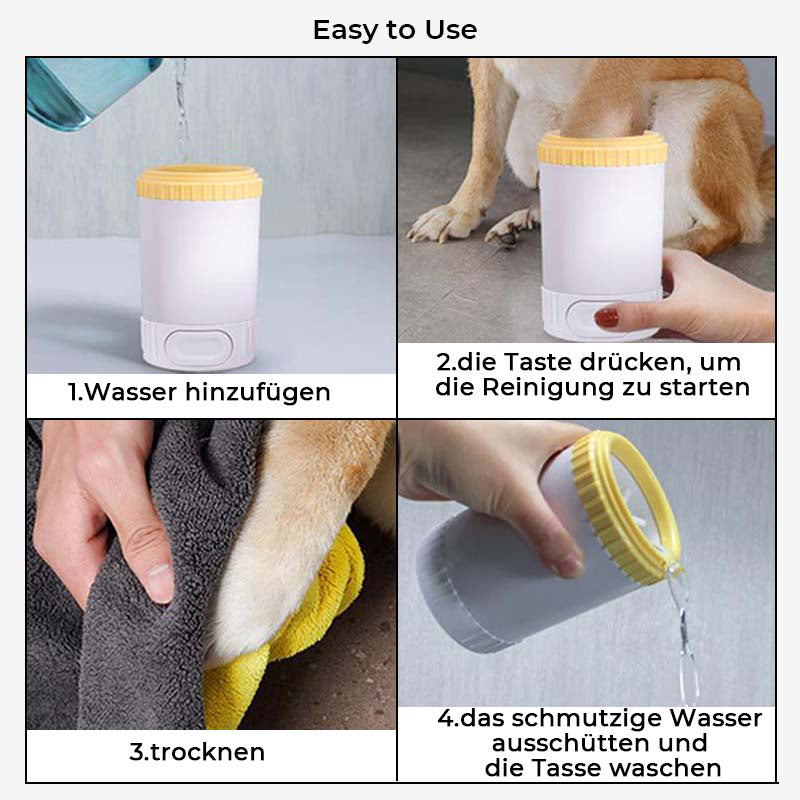 Easy to Use

1.Wasser hinzufügen

2.die Taste drücken, um die Reinigung zu starten

3.trocknen

4.das schmutzige Wasser ausschütten und die Tasse waschen