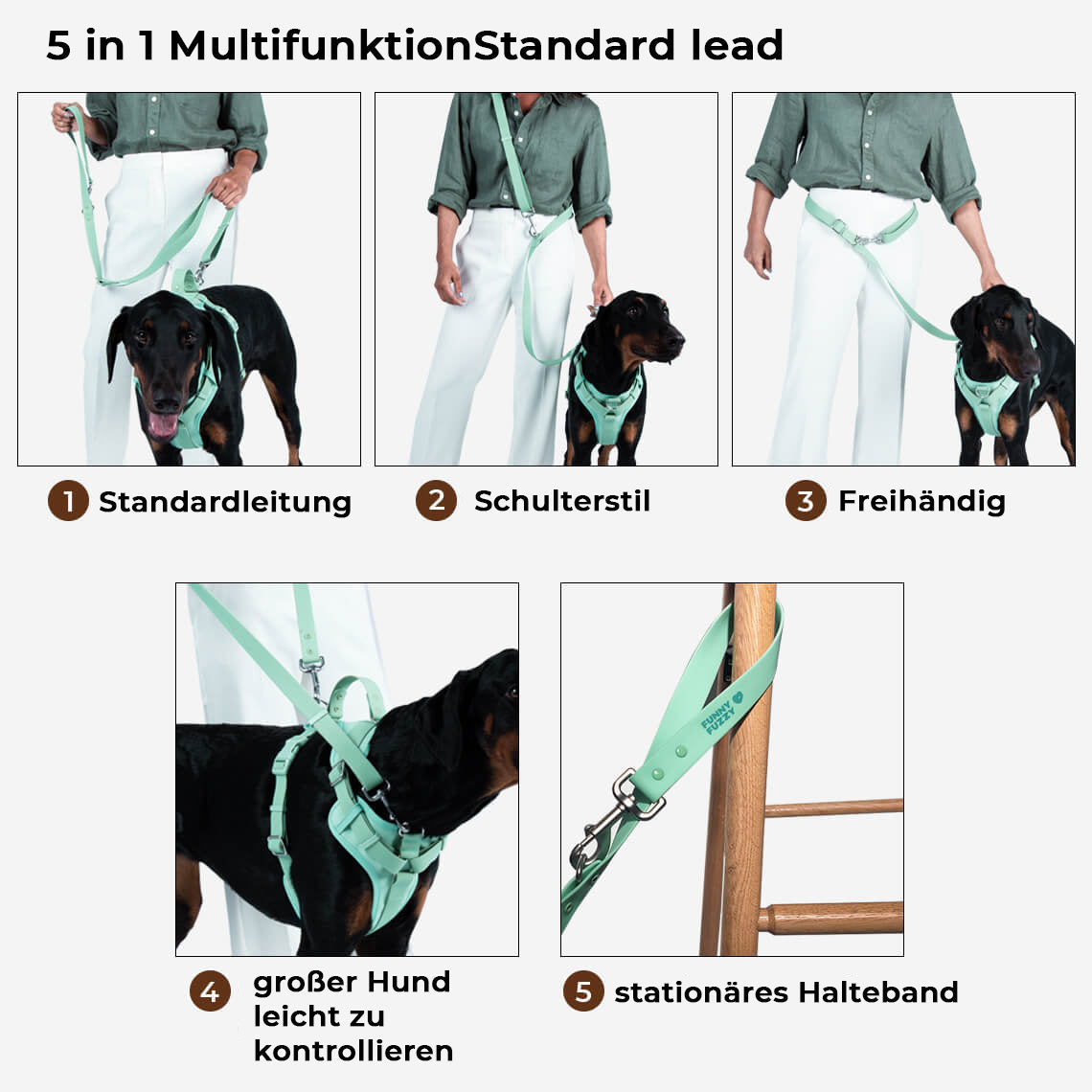 5 in 1 MultifunktionStandard lead

1 Standardleitung

2 Schulterstil

3 Freihändig

FUNNY FUZZY

4 großer Hund leicht zu kontrollieren

5 stationäres Halteband